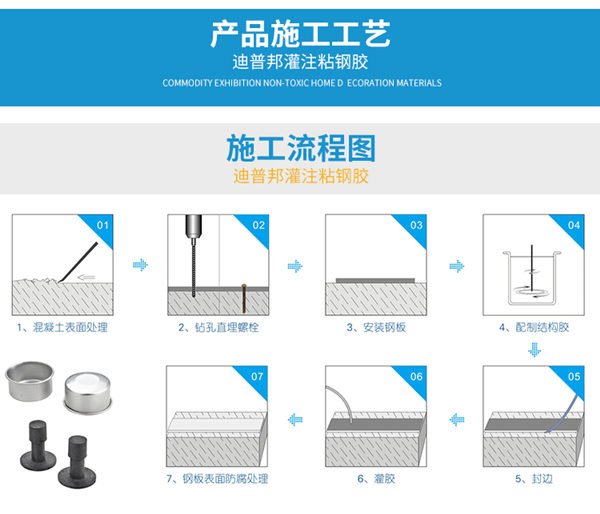 产品施工工艺
迪普邦灌注粘钢胶
COMMODITY EXHIBITION NON-TOXIC HOME D ECORATION MATERIALS

施工流程图
迪普邦灌注粘钢胶

01
1、混凝土表面处理

02
2、钻孔直埋螺栓

03
3、安装钢板

04
4、配制结构胶

05
5、封边

06
6、灌胶

07
7、钢板表面防腐处理