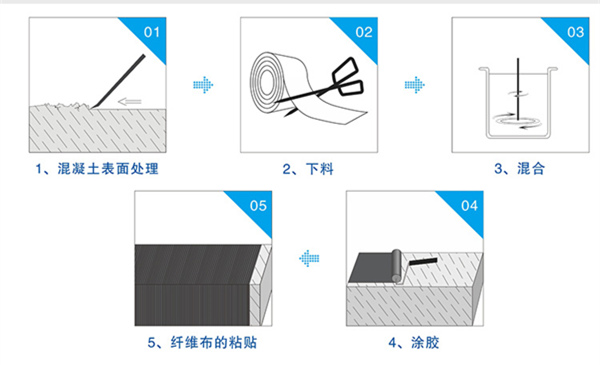 01

1、混凝土表面处理

02

2、下料

03

3、混合

05

5、纤维布的粘贴

04

4、涂胶