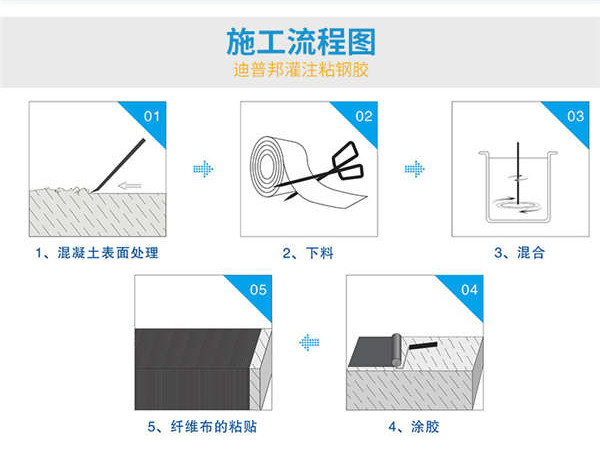 施工流程图
迪普邦灌注粘钢胶

01

1、混凝土表面处理

02

2、下料

03

3、混合

05

5、纤维布的粘贴

04

4、涂胶