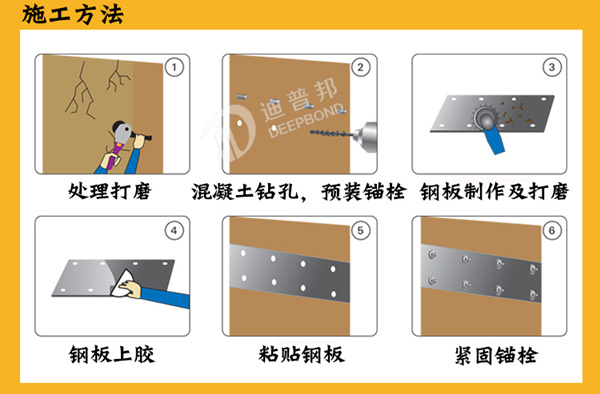 施工方法

1
处理打磨

2
迪普邦
DEEPBOND
混凝土钻孔，预装锚栓

3
钢板制作及打磨

4
钢板上胶

5
粘贴钢板

6
紧固锚栓