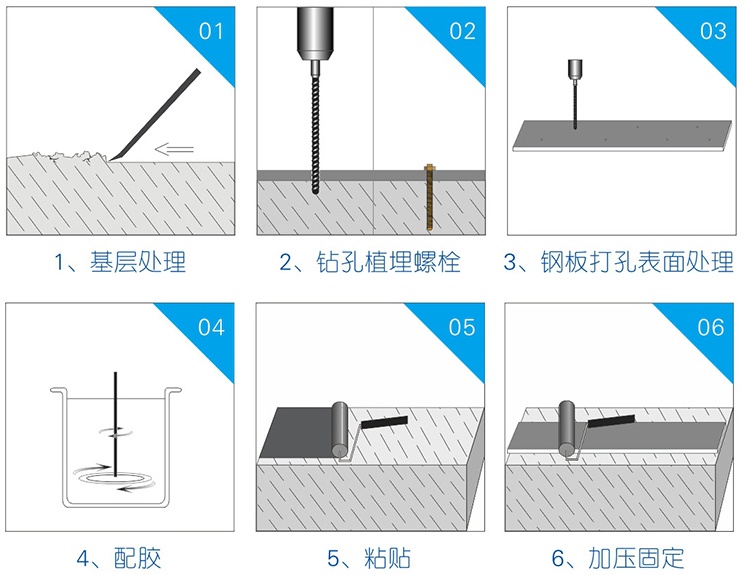 01

1、基层处理

02

2、钻孔植埋螺栓

03

3、钢板打孔表面处理

04

4、配胶

05

5、粘贴

06

6、加压固定